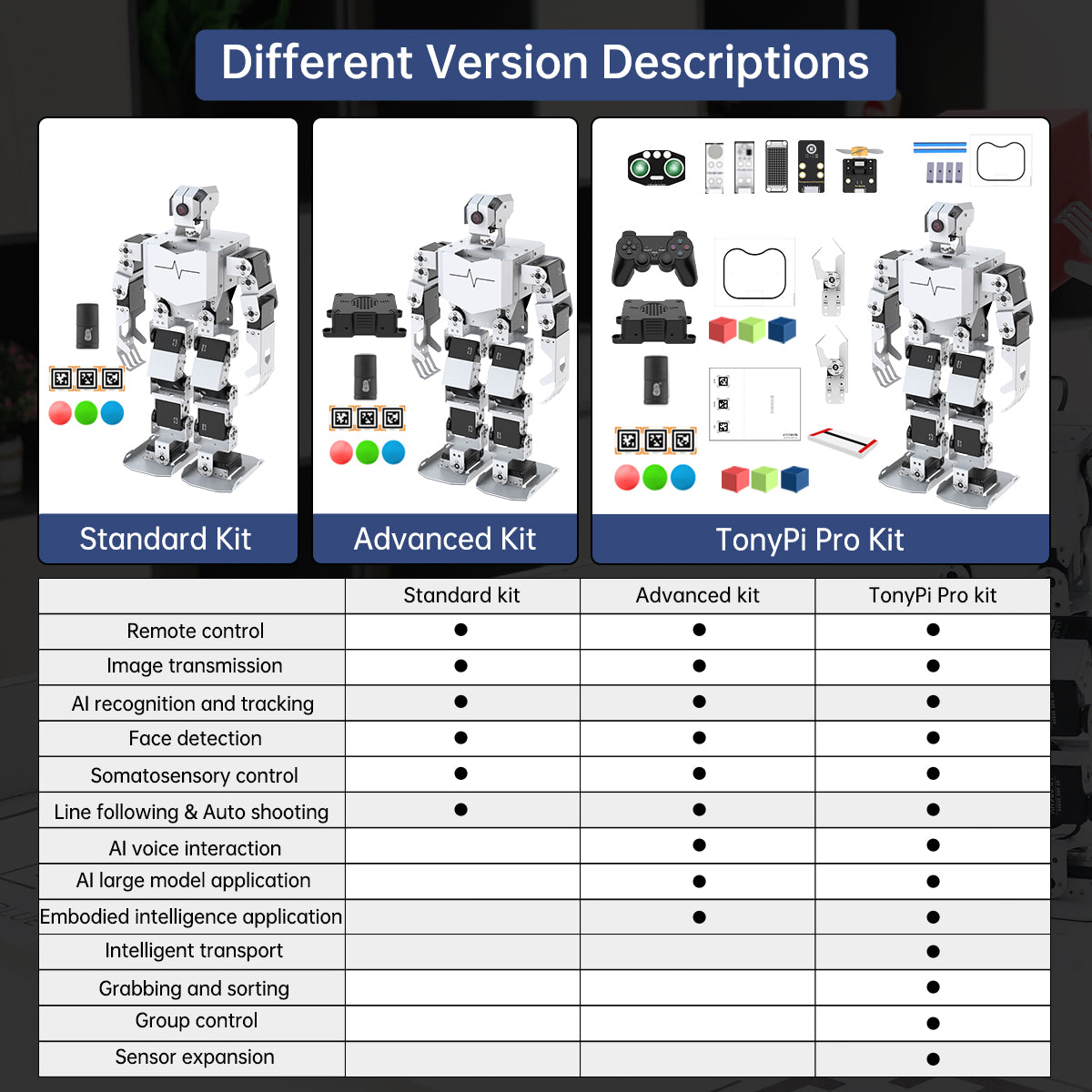 Different Version Descriptions

Standard Kit

Advanced Kit

TonyPi Pro Kit

| | Standard kit | Advanced kit | TonyPi Pro kit |
|---|---|---|---|
| Remote control | ● | ● | ● |
| Image transmission | ● | ● | ● |
| AI recognition and tracking | ● | ● | ● |
| Face detection | ● | ● | ● |
| Somatosensory control | ● | ● | ● |
| Line following & Auto shooting | ● | ● | ● |
| AI voice interaction | | ● | ● |
| AI large model application | | ● | ● |
| Embodied intelligence application | | ● | ● |
| Intelligent transport | | | ● |
| Grabbing and sorting | | | ● |
| Group control | | | ● |
| Sensor expansion | | | ● |